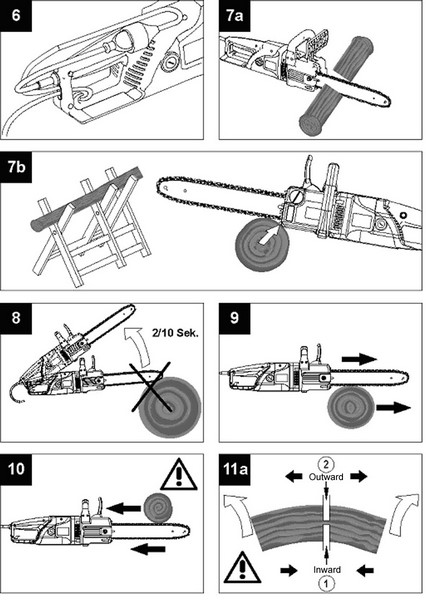 6

7a

7b

8

2/10 Sek.

9

10

11a

2
Outward

Inward
1